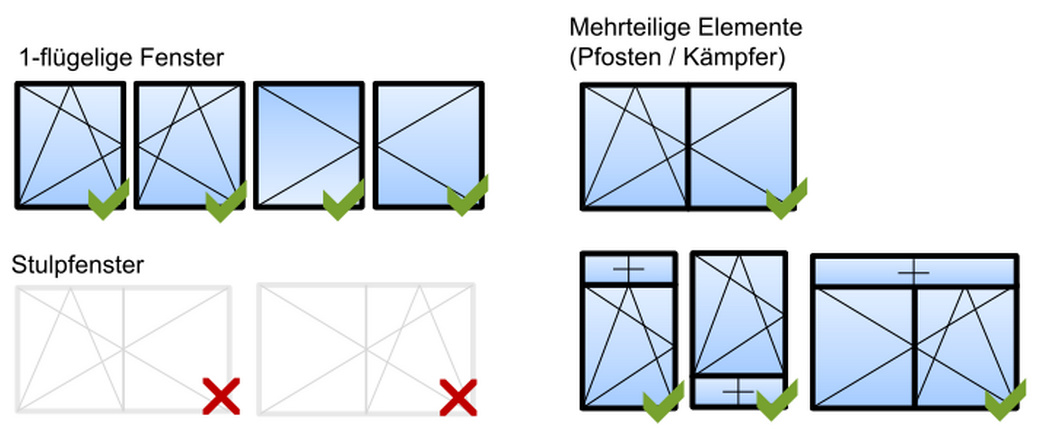 1-flügelige Fenster

Stulpfenster

Mehrteilige Elemente
(Pfosten / Kämpfer)